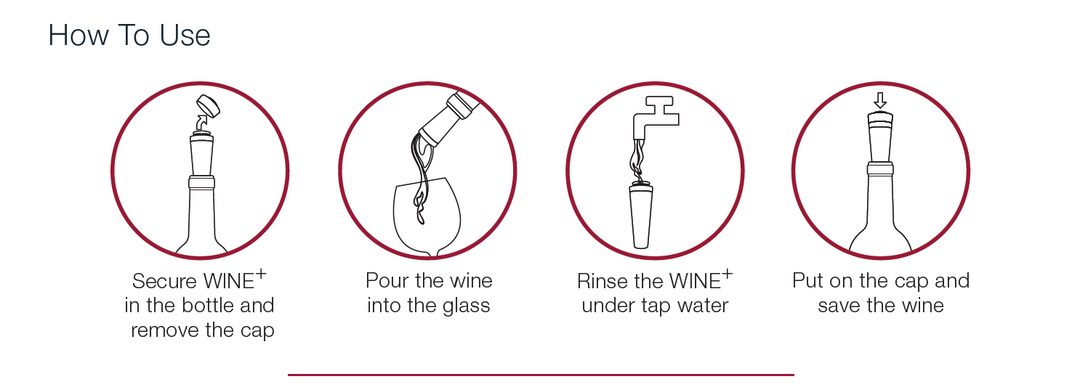 How To Use

Secure WINE$^+$ in the bottle and remove the cap

Pour the wine into the glass

Rinse the WINE$^+$ under tap water

Put on the cap and save the wine