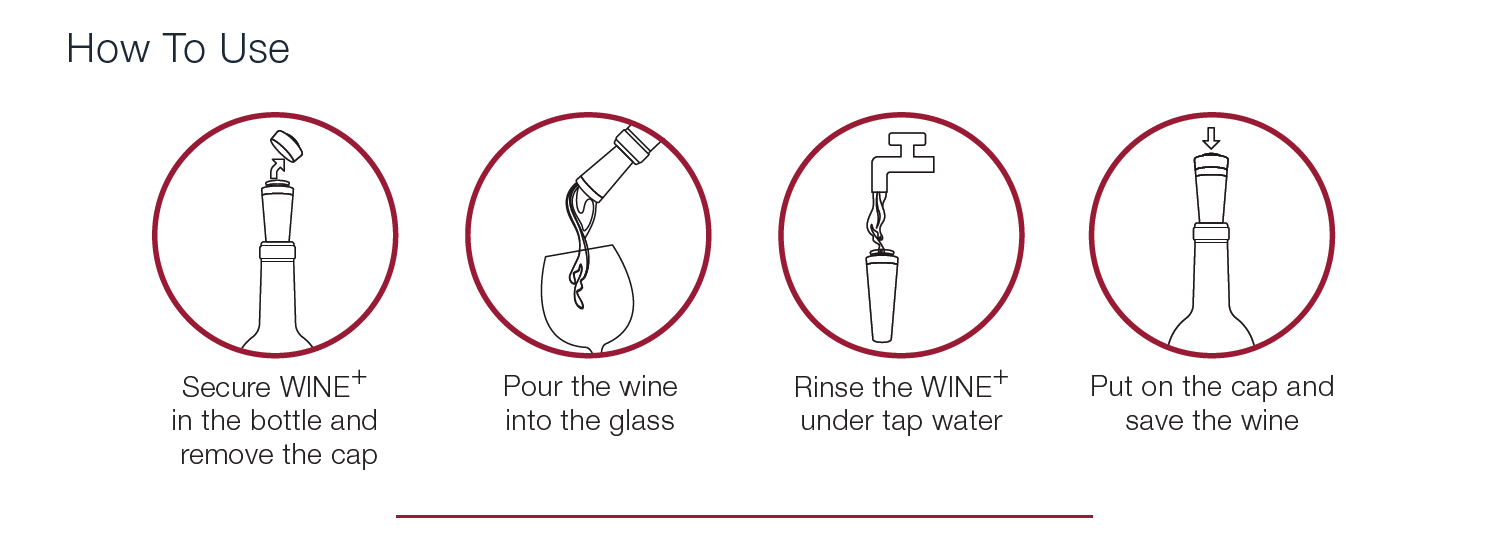 How To Use

Secure WINE$^+$ in the bottle and remove the cap

Pour the wine into the glass

Rinse the WINE$^+$ under tap water

Put on the cap and save the wine